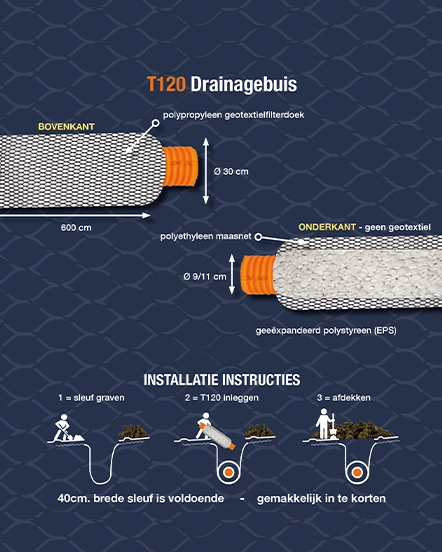 T120 Drainagebuis

BOVENKANT

polypropyleen geotextielfilterdoek

Ø 30 cm

600 cm

ONDERKANT - geen geotextiel

polyethyleen maasnet

Ø 9/11 cm

geeëxpandeerd polystyreen (EPS)

INSTALLATIE INSTRUCTIES

1 = sleuf graven

2 = T120 inleggen

3 = afdekken

40cm. brede sleuf is voldoende - gemakkelijk in te korten